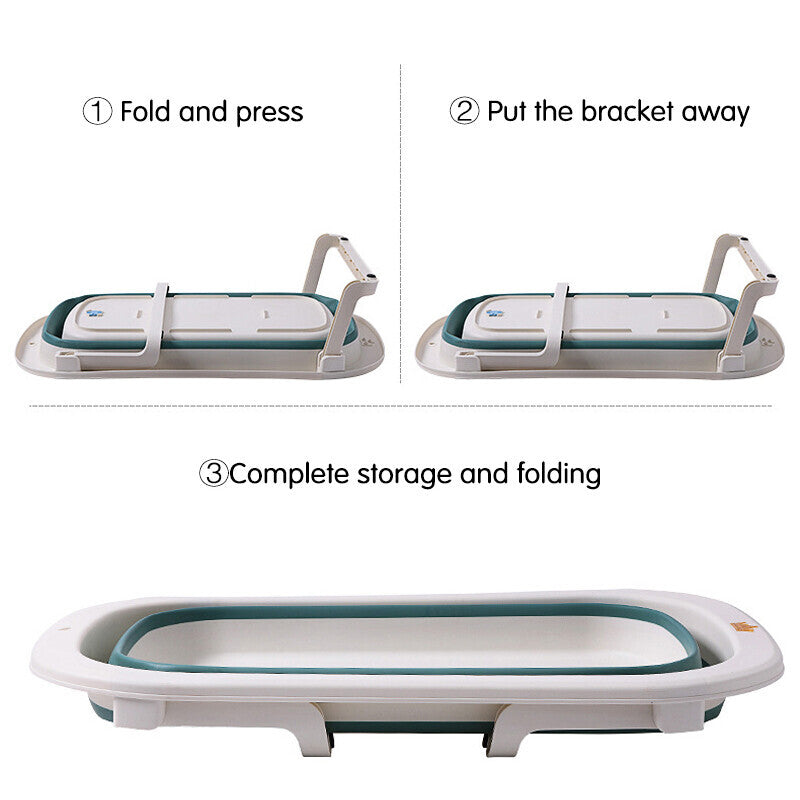 ① Fold and press

② Put the bracket away

③Complete storage and folding