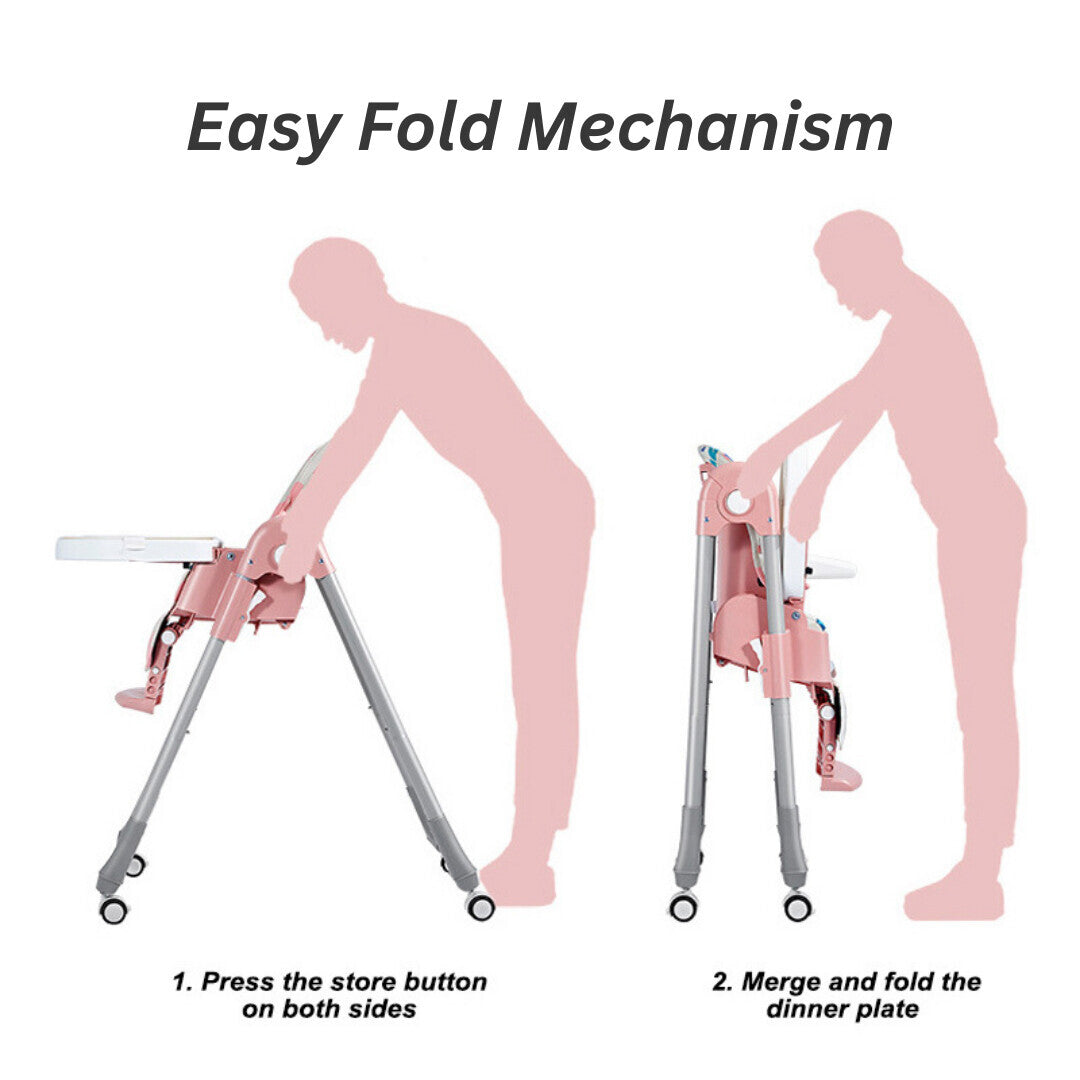 Easy Fold Mechanism

1. Press the store button on both sides

2. Merge and fold the dinner plate