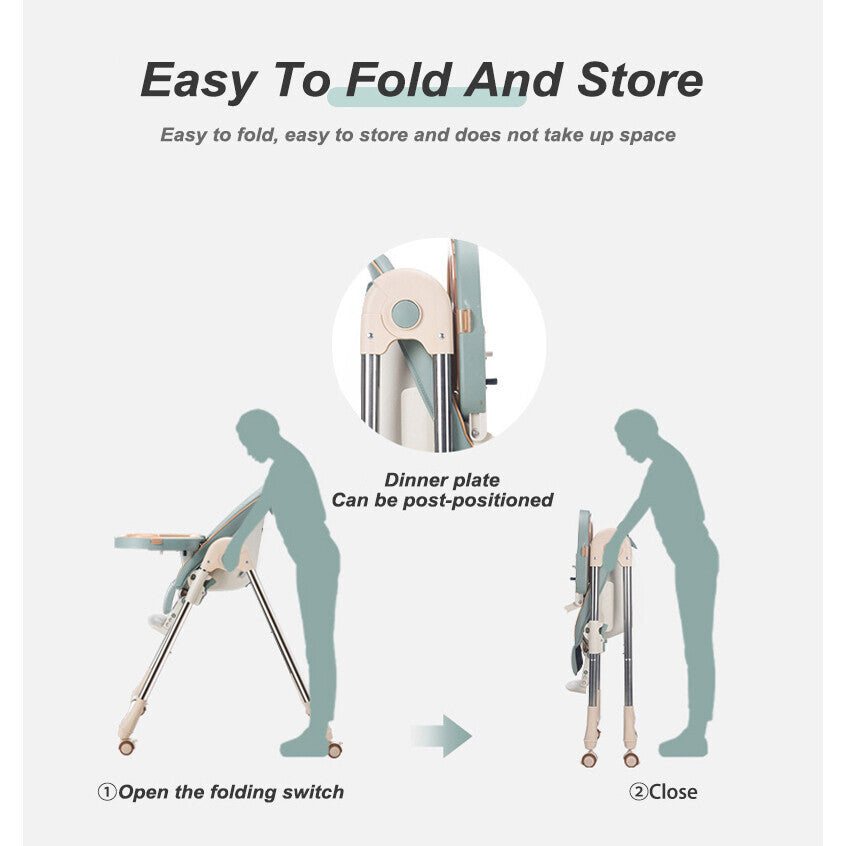 Easy To Fold And Store

Easy to fold, easy to store and does not take up space

Dinner plate
Can be post-positioned

①Open the folding switch

②Close