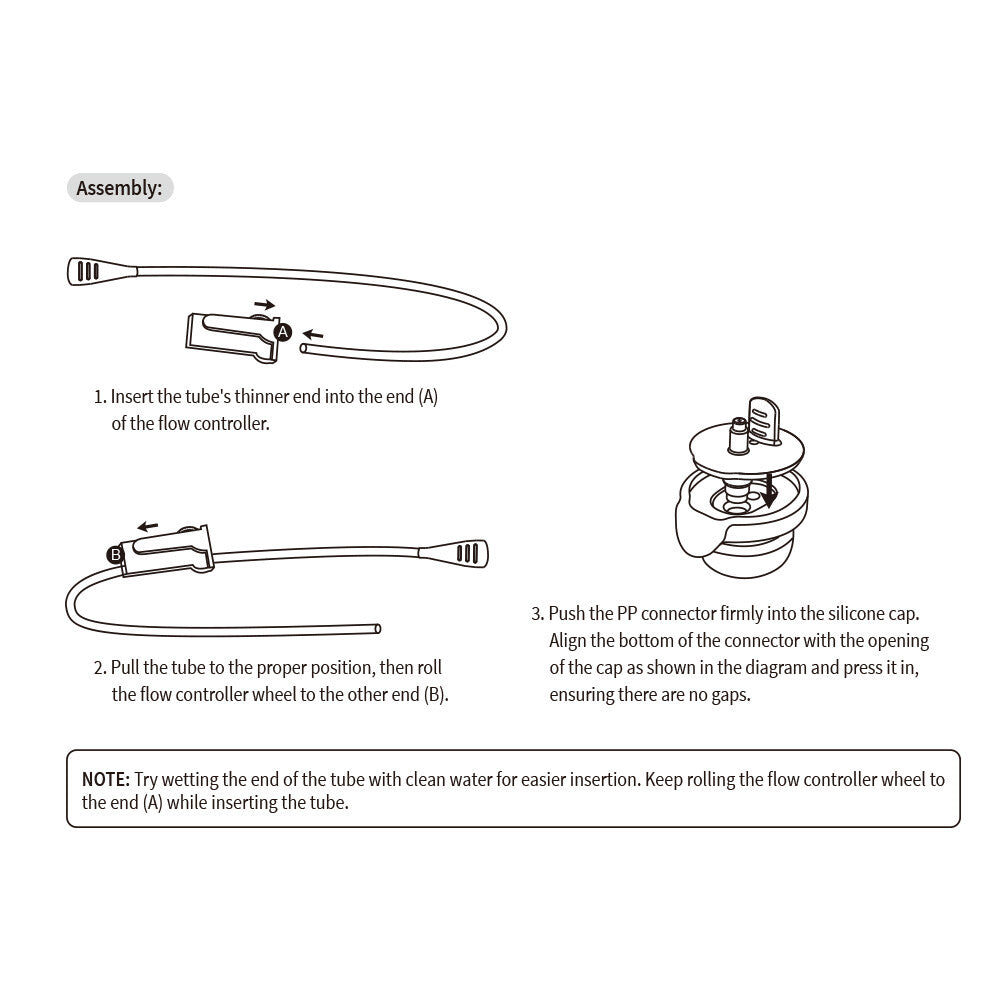 Assembly:

A

1. Insert the tube's thinner end into the end (A) of the flow controller.

B

2. Pull the tube to the proper position, then roll the flow controller wheel to the other end (B).

3. Push the PP connector firmly into the silicone cap. Align the bottom of the connector with the opening of the cap as shown in the diagram and press it in, ensuring there are no gaps.

NOTE: Try wetting the end of the tube with clean water for easier insertion. Keep rolling the flow controller wheel to the end (A) while inserting the tube.