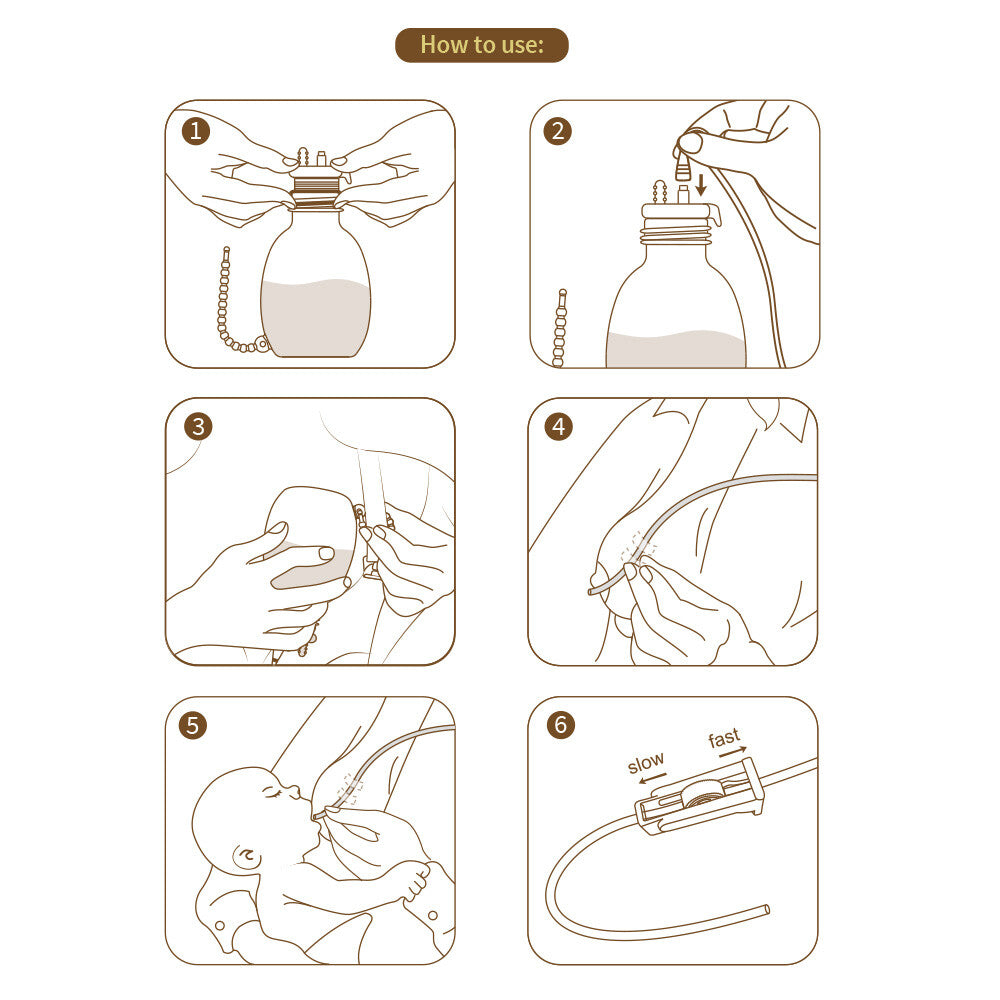 How to use:

1

2

3

4

5

6

slow

fast