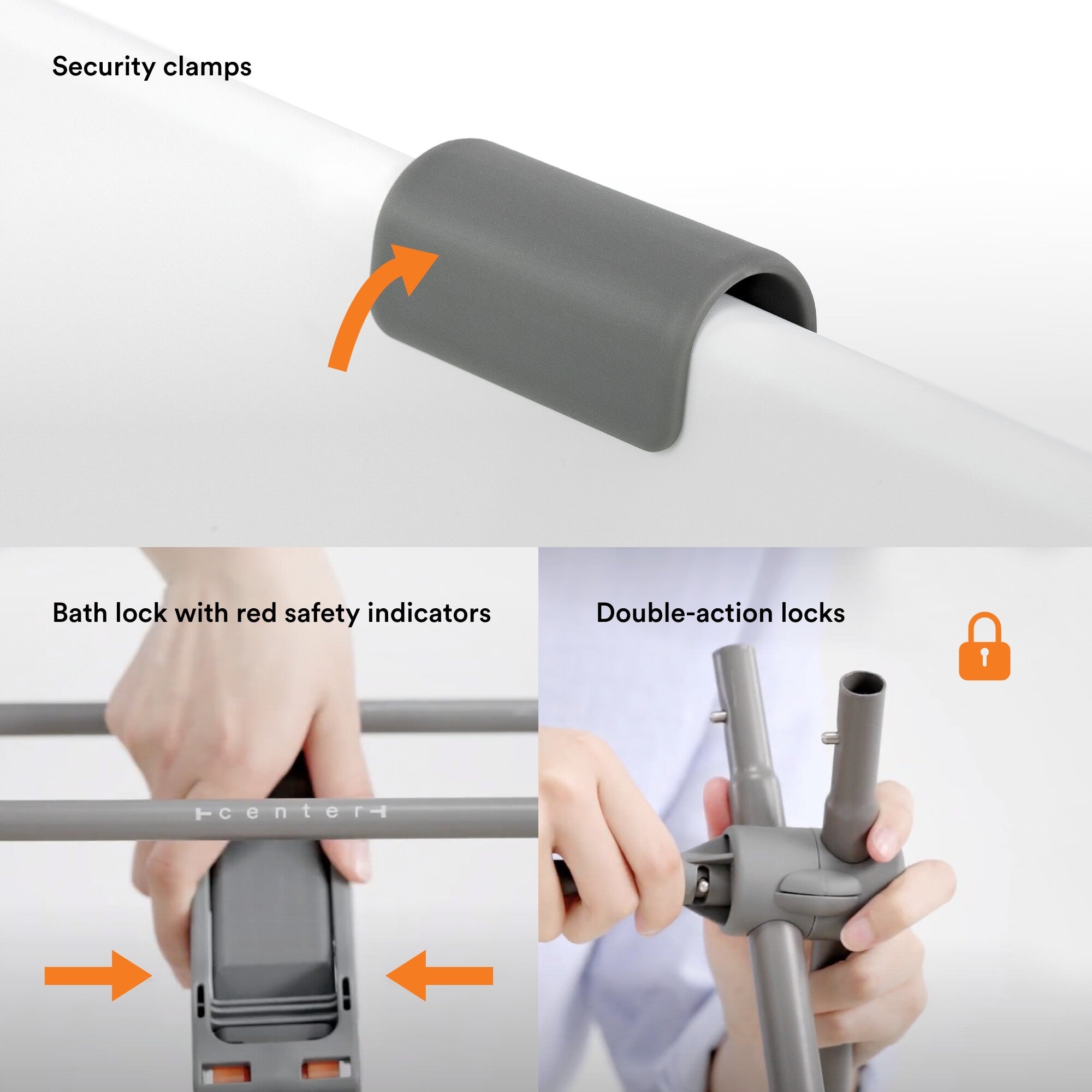 Security clamps

Bath lock with red safety indicators

center

Double-action locks