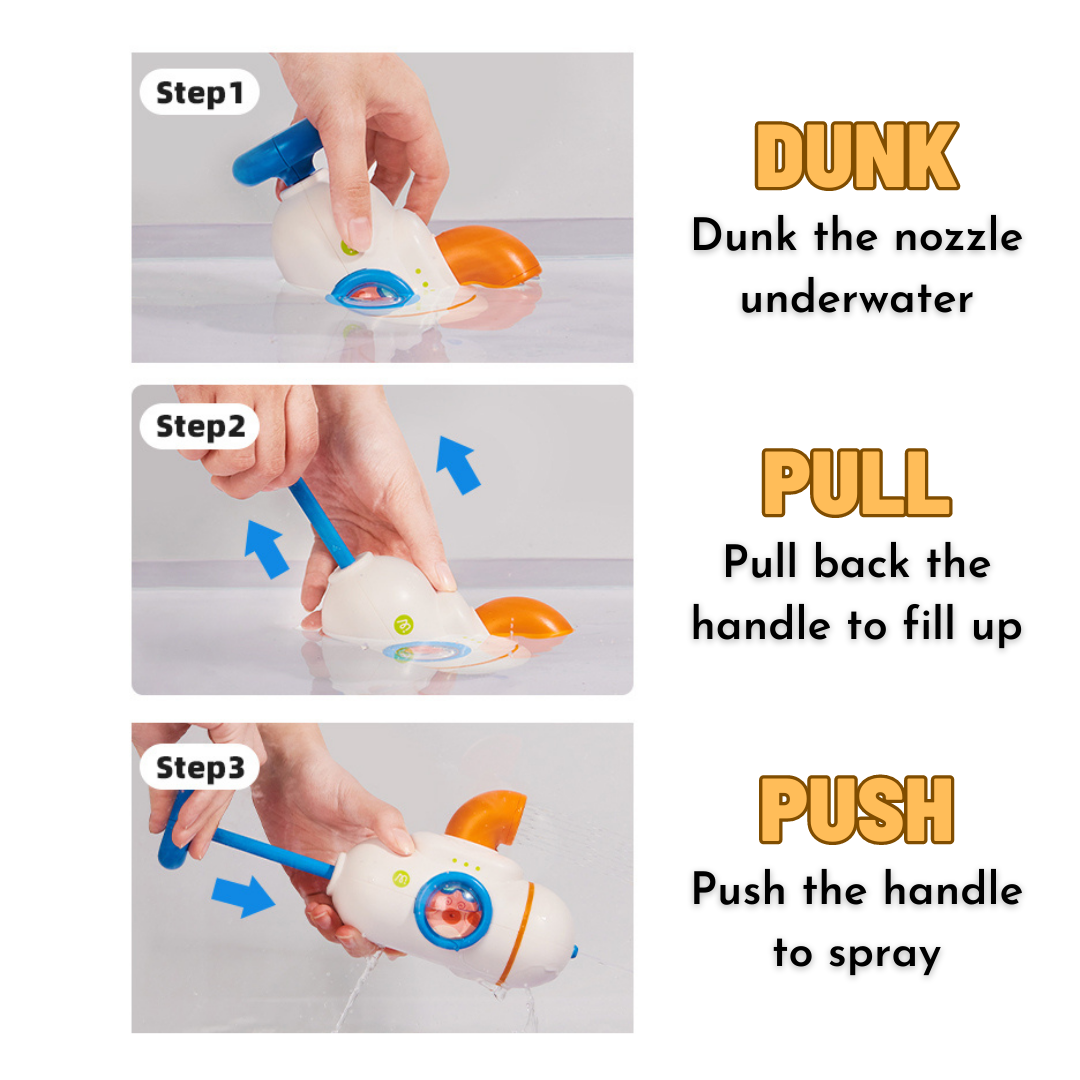 Step1

DUNK
Dunk the nozzle underwater

Step2

PULL
Pull back the handle to fill up

Step3

PUSH
Push the handle to spray