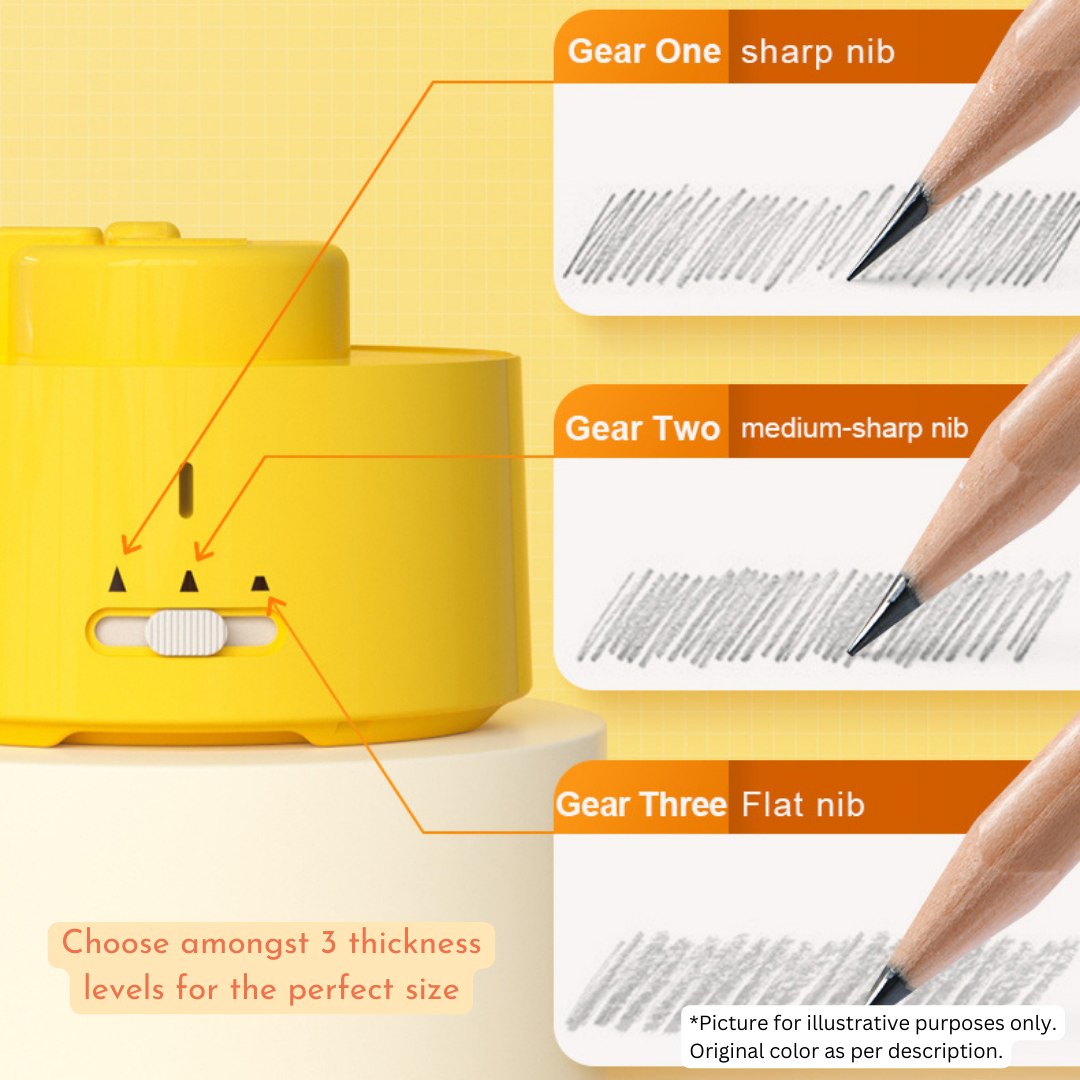 Gear One sharp nib

Gear Two medium-sharp nib

Gear Three Flat nib

Choose amongst 3 thickness levels for the perfect size

*Picture for illustrative purposes only. Original color as per description.