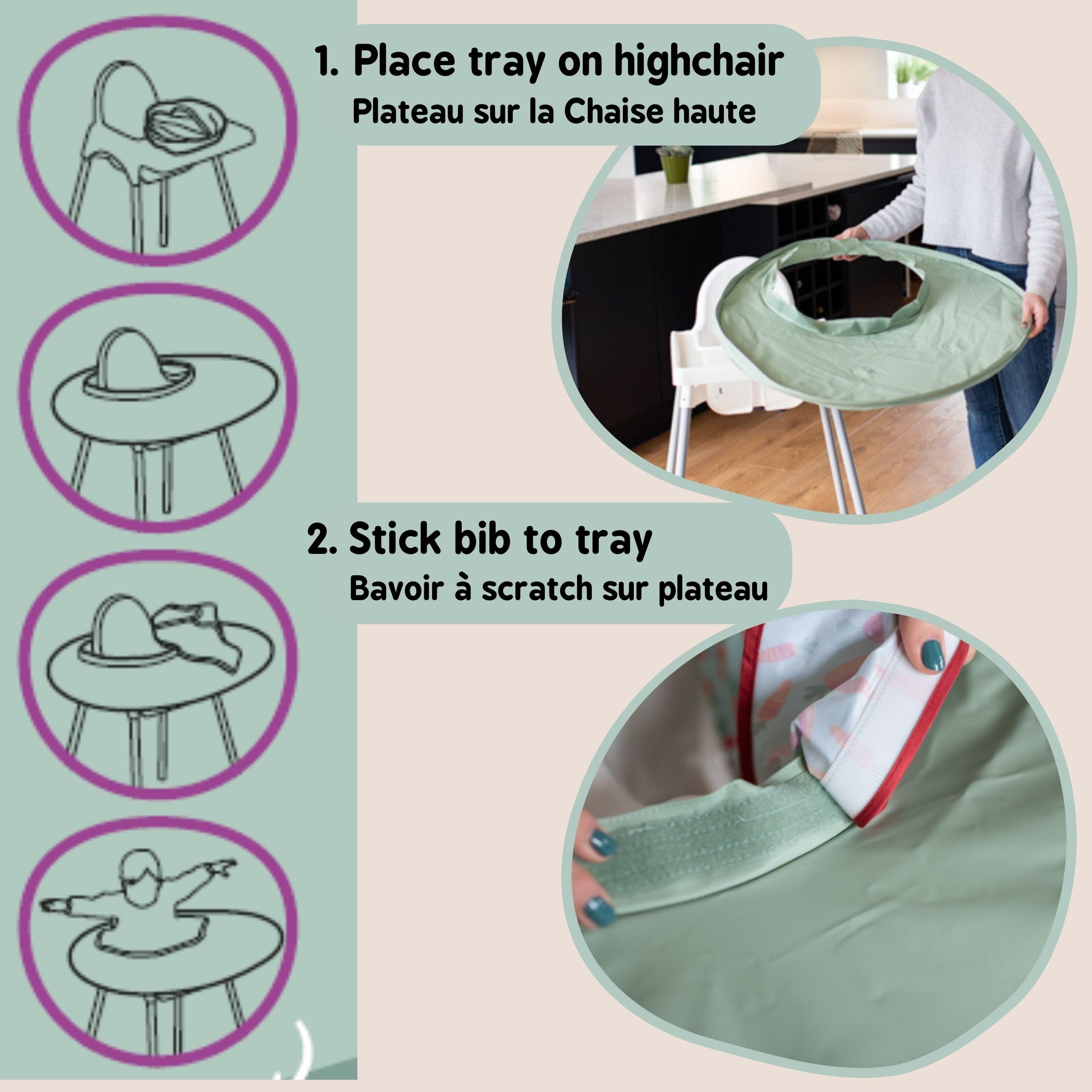 1. Place tray on highchair
Plateau sur la Chaise haute

2. Stick bib to tray
Bavoir à scratch sur plateau