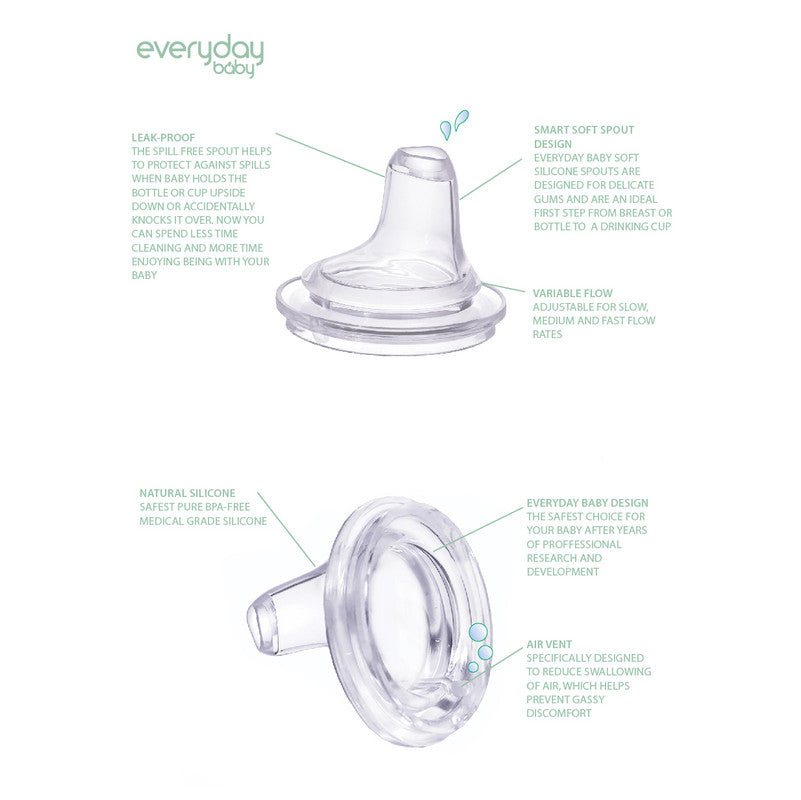 everyday baby

LEAK-PROOF
THE SPILL FREE SPOUT HELPS TO PROTECT AGAINST SPILLS WHEN BABY HOLDS THE BOTTLE OR CUP UPSIDE DOWN OR ACCIDENTALLY KNOCKS IT OVER. NOW YOU CAN SPEND LESS TIME CLEANING AND MORE TIME ENJOYING BEING WITH YOUR BABY

SMART SOFT SPOUT DESIGN
EVERYDAY BABY SOFT SILICONE SPOUTS ARE DESIGNED FOR DELICATE GUMS AND ARE AN IDEAL FIRST STEP FROM BREAST OR BOTTLE TO A DRINKING CUP

VARIABLE FLOW
ADJUSTABLE FOR SLOW, MEDIUM AND FAST FLOW RATES

NATURAL SILICONE
SAFEST PURE BPA-FREE MEDICAL GRADE SILICONE

EVERYDAY BABY DESIGN
THE SAFEST CHOICE FOR YOUR BABY AFTER YEARS OF PROFFESSIONAL RESEARCH AND DEVELOPMENT

AIR VENT
SPECIFICALLY DESIGNED TO REDUCE SWALLOWING OF AIR, WHICH HELPS PREVENT GASSY DISCOMFORT