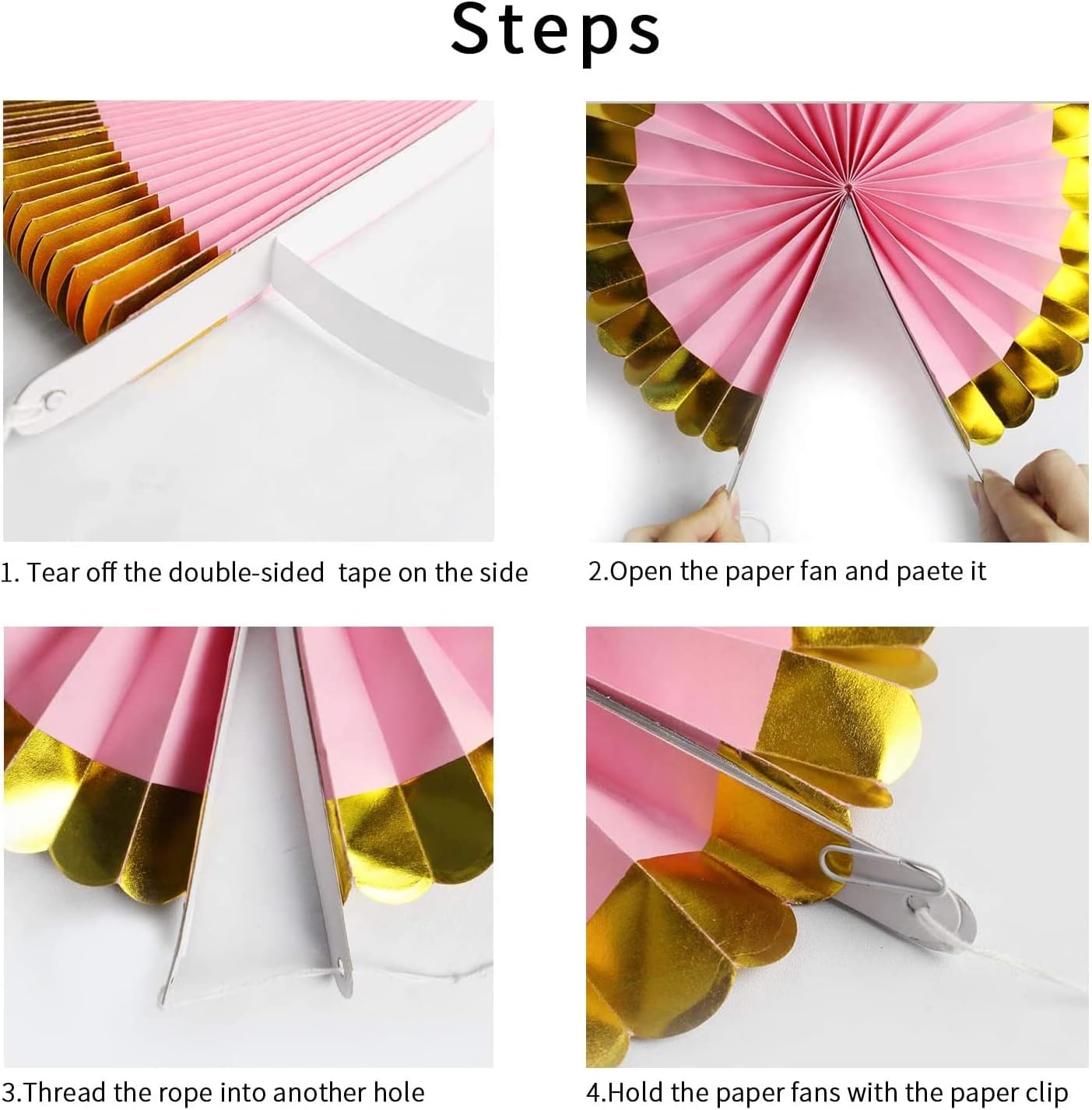 Steps

1. Tear off the double-sided  tape on the side

2.Open the paper fan and paete it

3.Thread the rope into another hole

4.Hold the paper fans with the paper clip