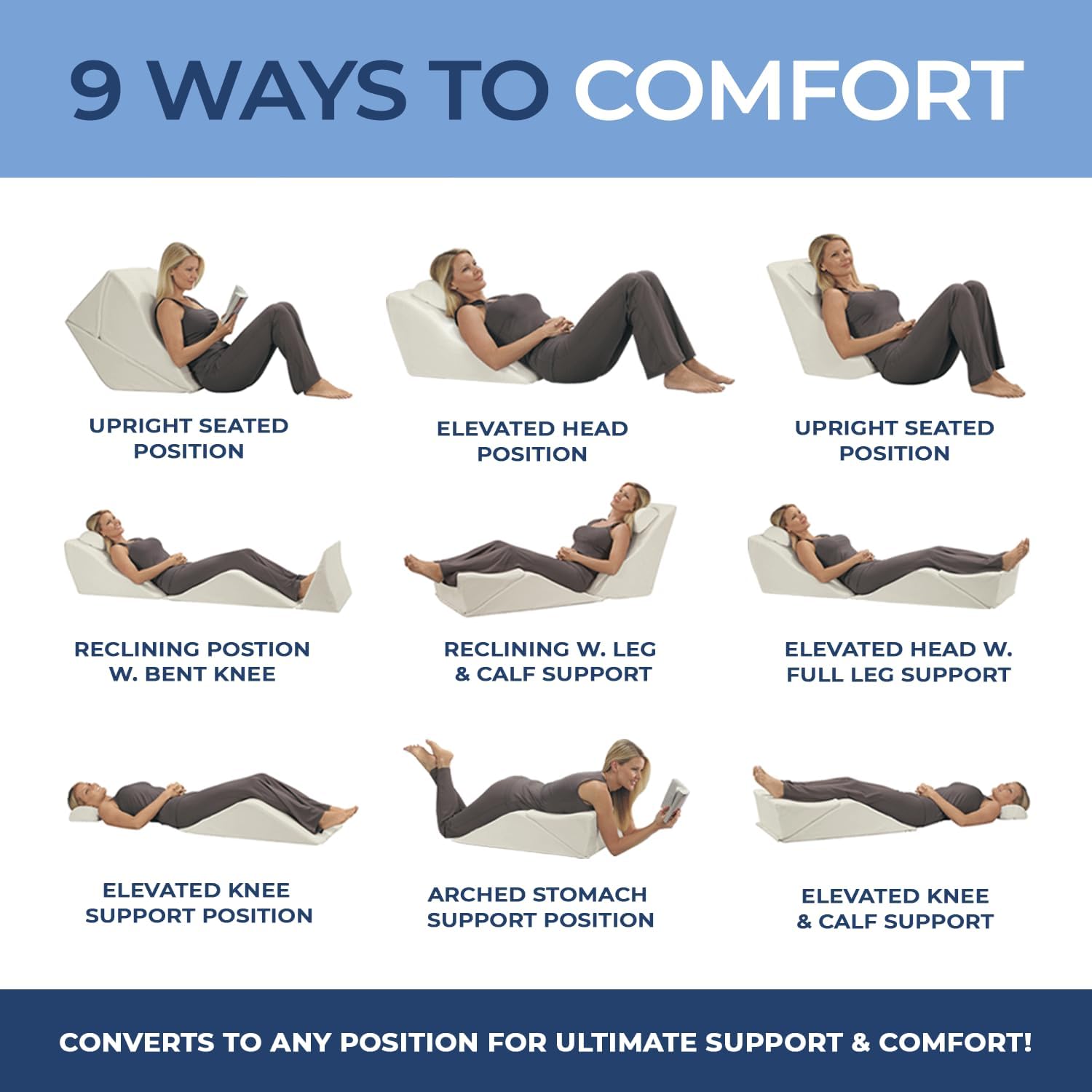 9 WAYS TO COMFORT

UPRIGHT SEATED POSITION

ELEVATED HEAD POSITION

UPRIGHT SEATED POSITION

RECLINING POSTION W. BENT KNEE

RECLINING W. LEG & CALF SUPPORT

ELEVATED HEAD W. FULL LEG SUPPORT

ELEVATED KNEE SUPPORT POSITION

ARCHED STOMACH SUPPORT POSITION

ELEVATED KNEE & CALF SUPPORT

CONVERTS TO ANY POSITION FOR ULTIMATE SUPPORT & COMFORT!