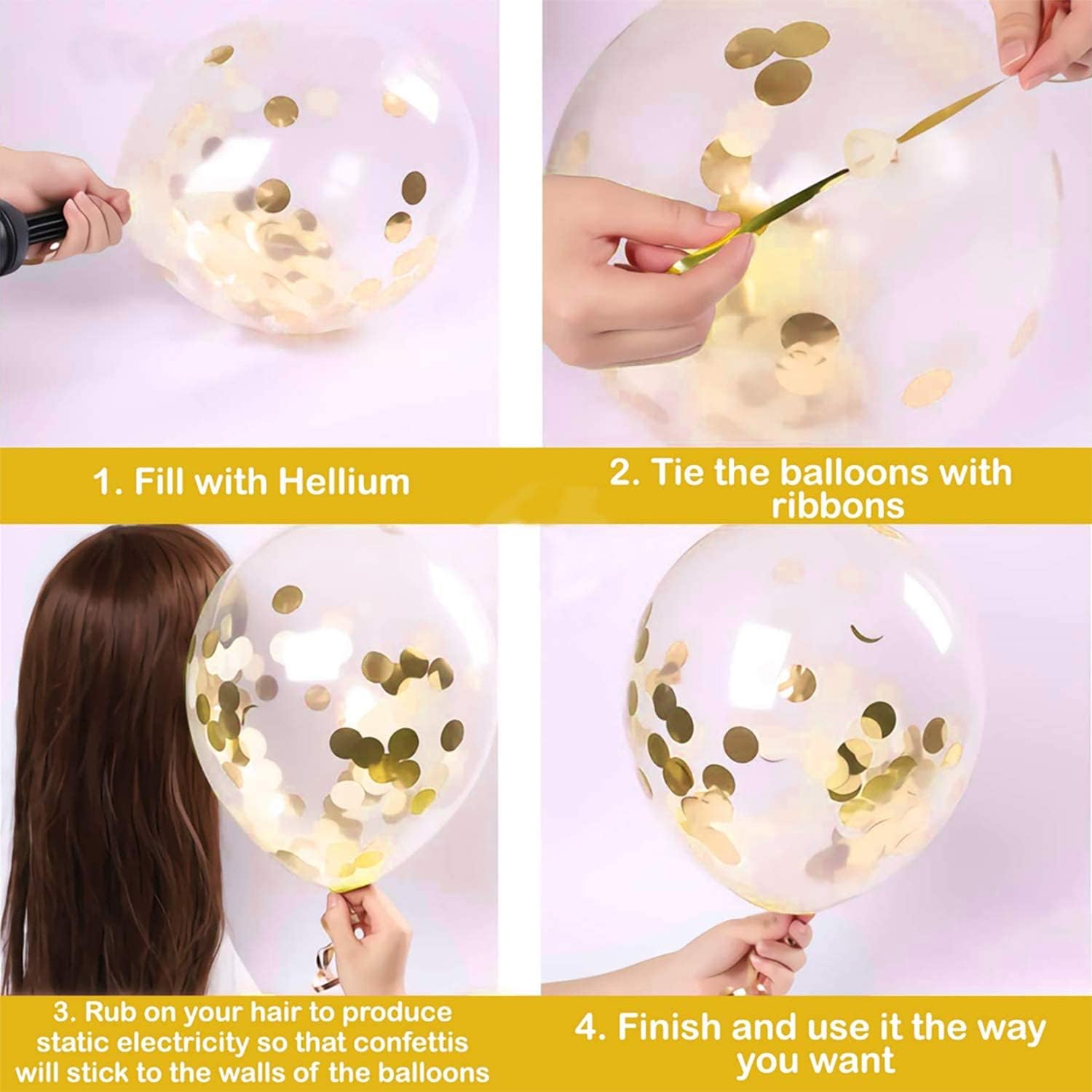 1. Fill with Hellium

2. Tie the balloons with ribbons

3. Rub on your hair to produce static electricity so that confettis will stick to the walls of the balloons

4. Finish and use it the way you want