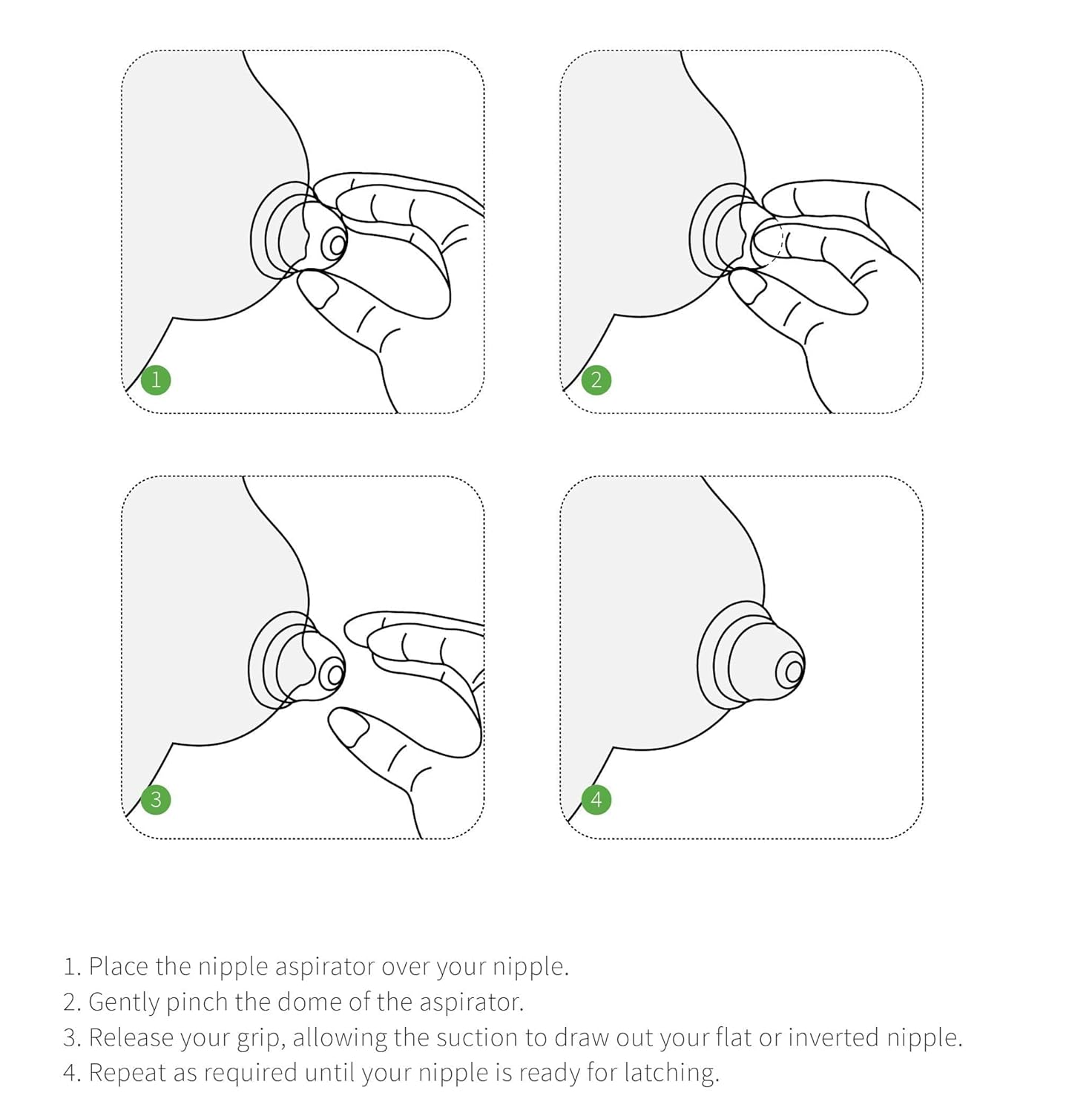 1

2

3

4

1. Place the nipple aspirator over your nipple.
2. Gently pinch the dome of the aspirator.
3. Release your grip, allowing the suction to draw out your flat or inverted nipple.
4. Repeat as required until your nipple is ready for latching.