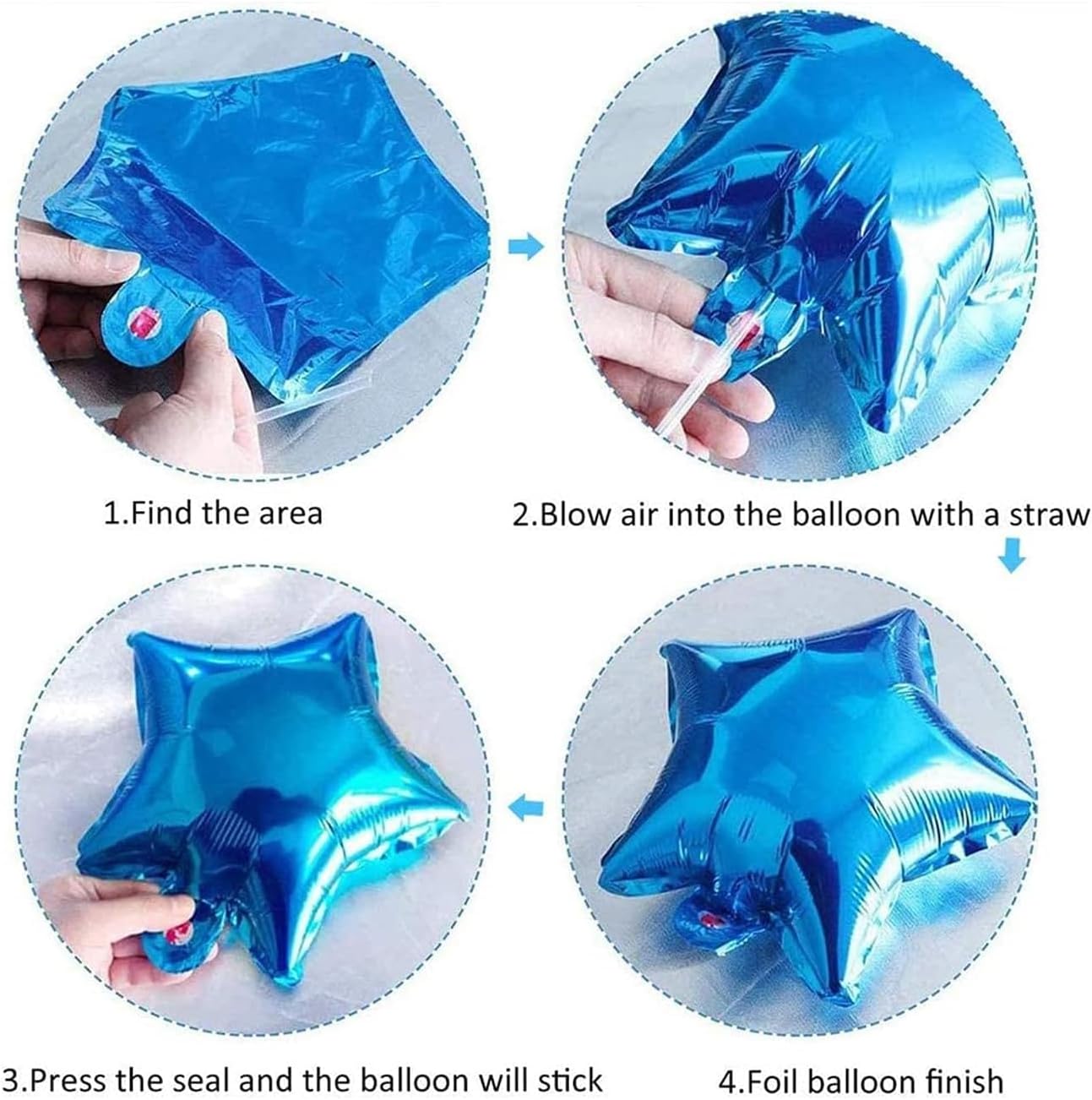 1.Find the area

2.Blow air into the balloon with a straw

3.Press the seal and the balloon will stick

4.Foil balloon finish