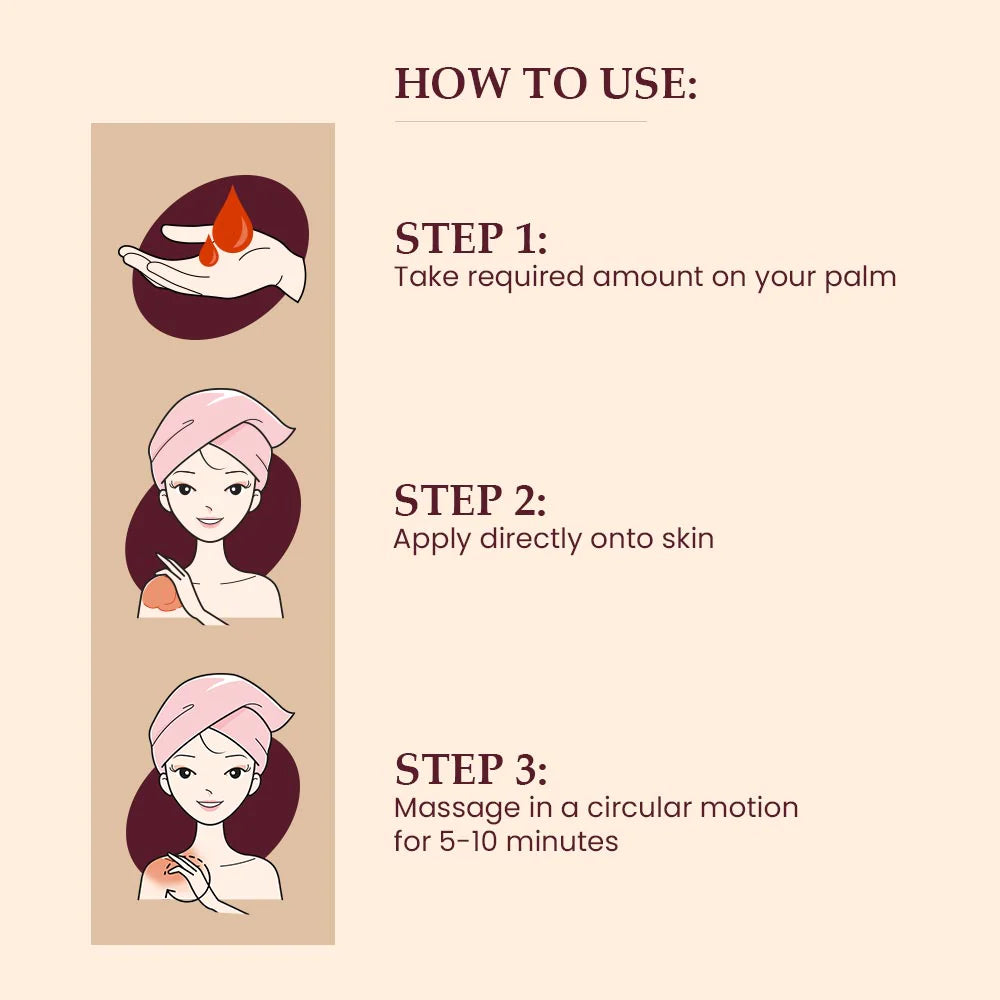 HOW TO USE:

STEP 1:
Take required amount on your palm

STEP 2:
Apply directly onto skin

STEP 3:
Massage in a circular motion for 5-10 minutes