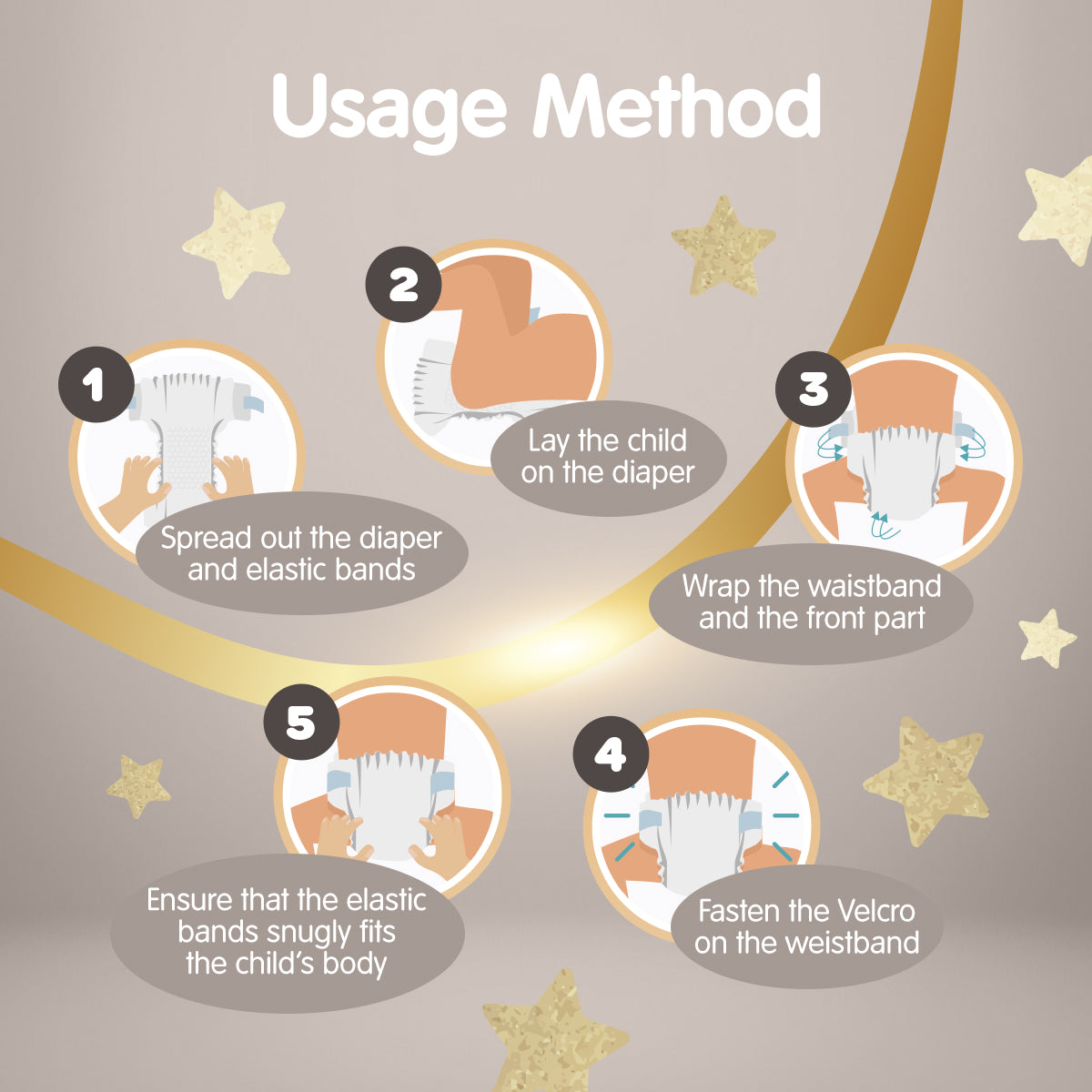 Usage Method

1
Spread out the diaper and elastic bands

2
Lay the child on the diaper

3
Wrap the waistband and the front part

4
Fasten the Velcro on the weistband

5
Ensure that the elastic bands snugly fits the child's body