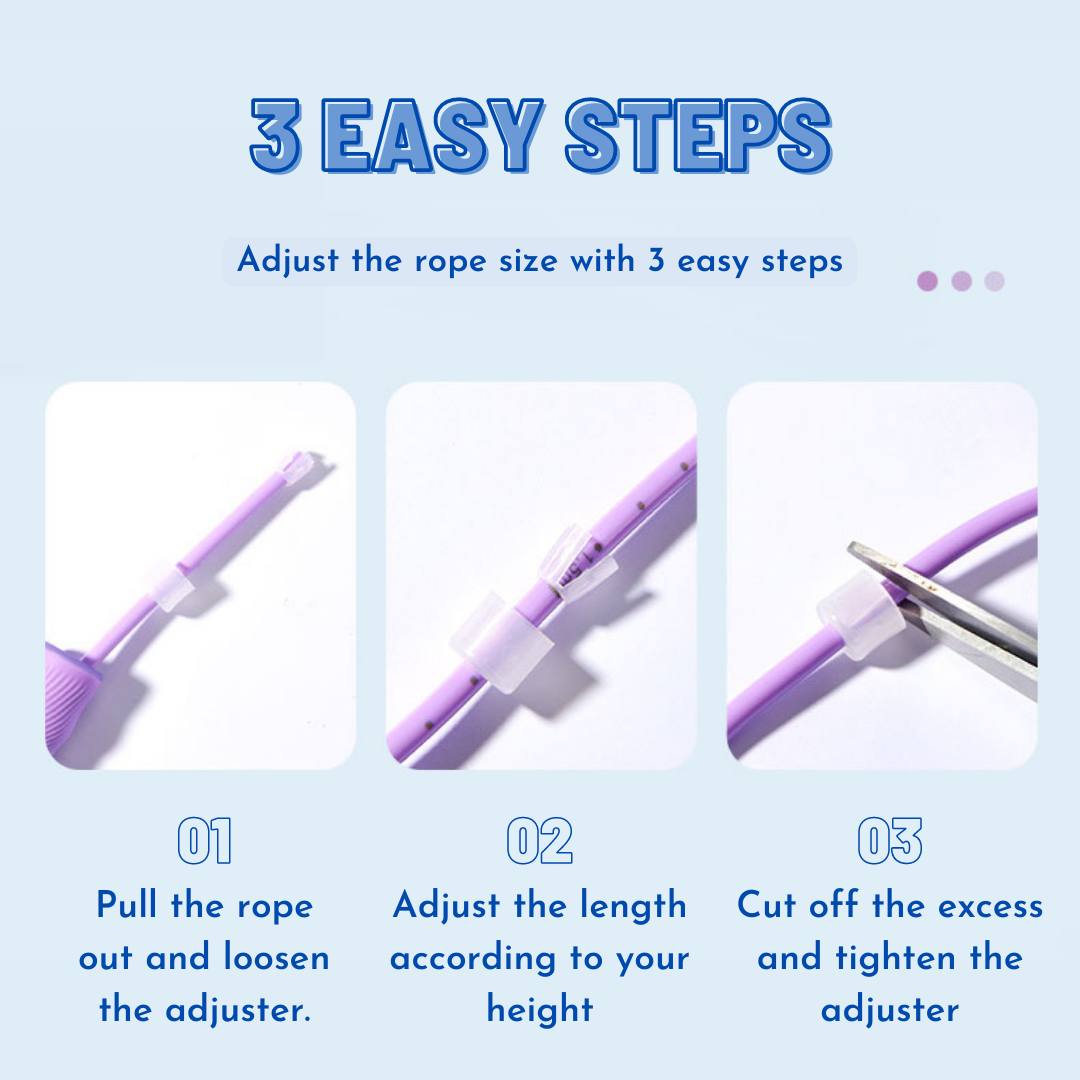 3 EASY STEPS

Adjust the rope size with 3 easy steps

01
Pull the rope out and loosen the adjuster.

02
Adjust the length according to your height

03
Cut off the excess and tighten the adjuster