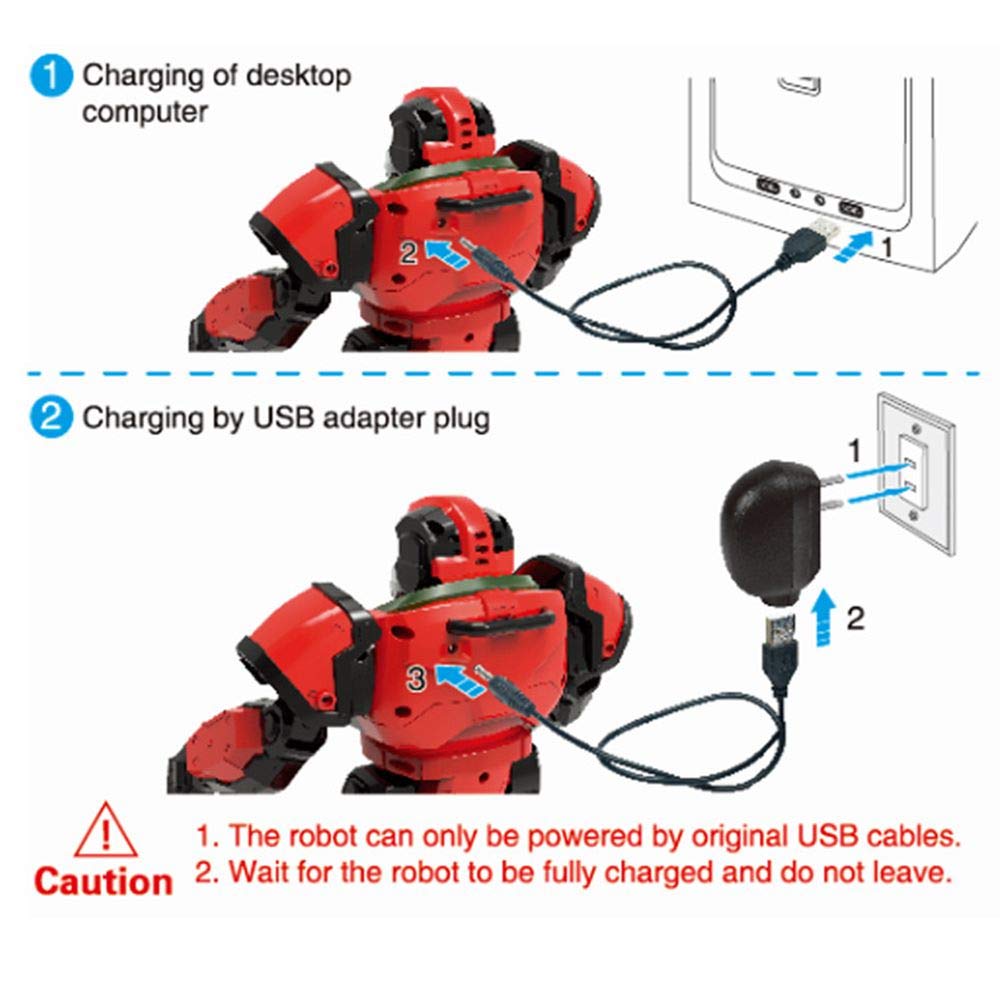 1 Charging of desktop computer

2

1

2 Charging by USB adapter plug

1

2

3

Caution
1. The robot can only be powered by original USB cables.
2. Wait for the robot to be fully charged and do not leave.