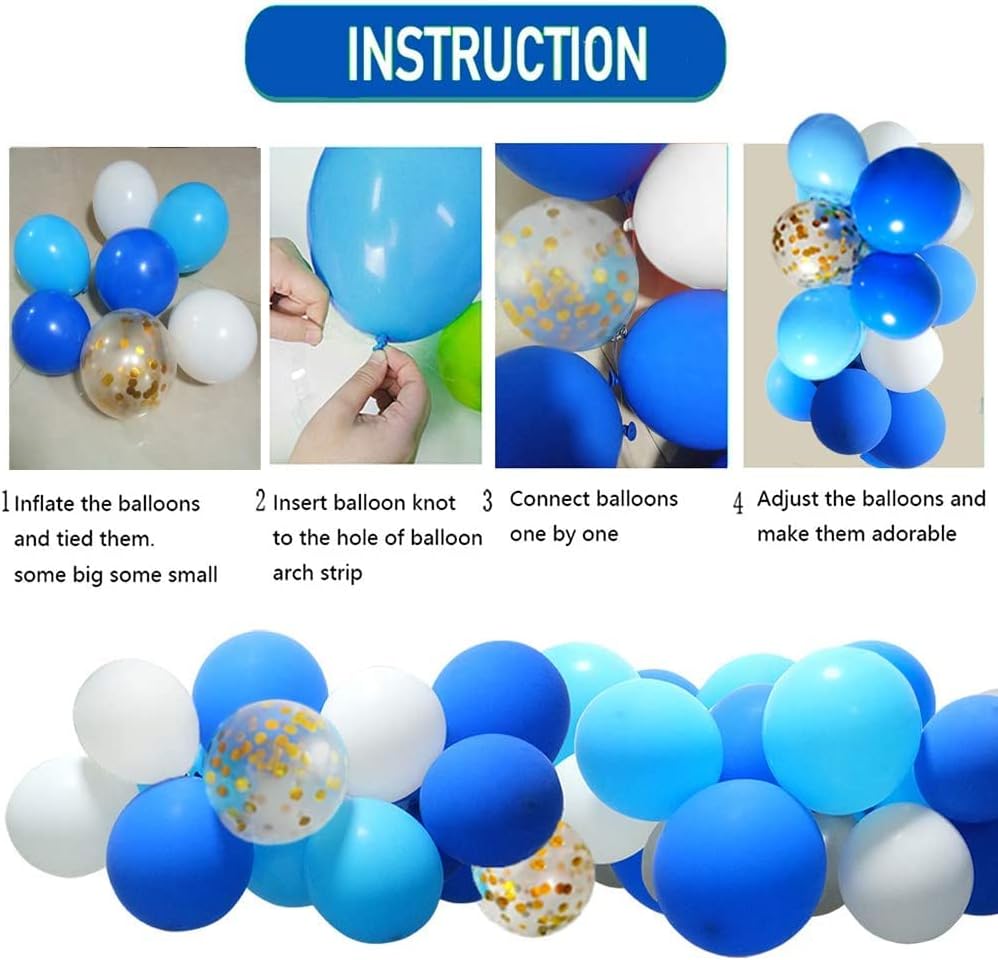 INSTRUCTION

1 Inflate the balloons and tied them. some big some small

2 Insert balloon knot to the hole of balloon arch strip

3 Connect balloons one by one

4 Adjust the balloons and make them adorable