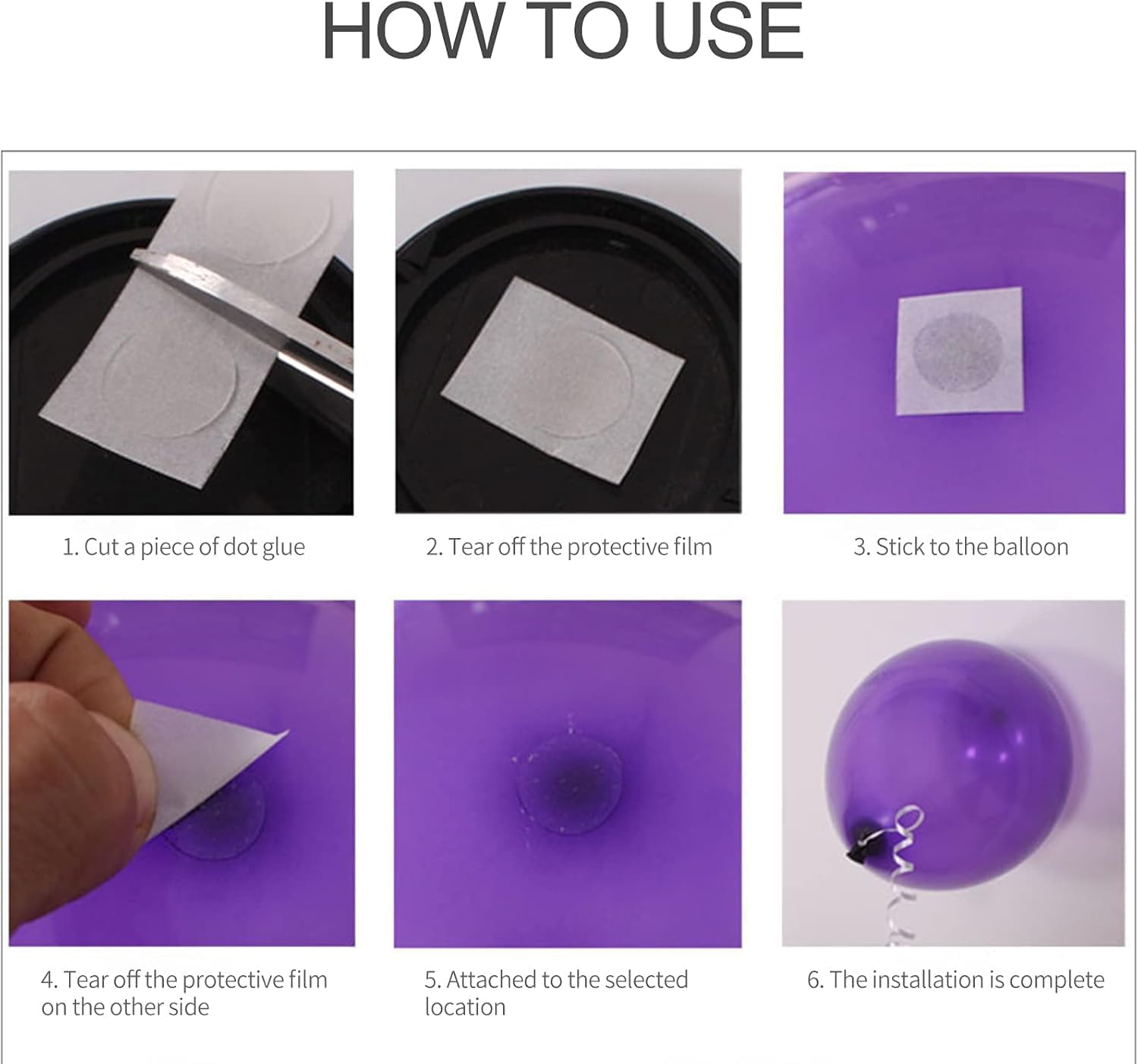 HOW TO USE

1. Cut a piece of dot glue

2. Tear off the protective film

3. Stick to the balloon

4. Tear off the protective film on the other side

5. Attached to the selected location

6. The installation is complete