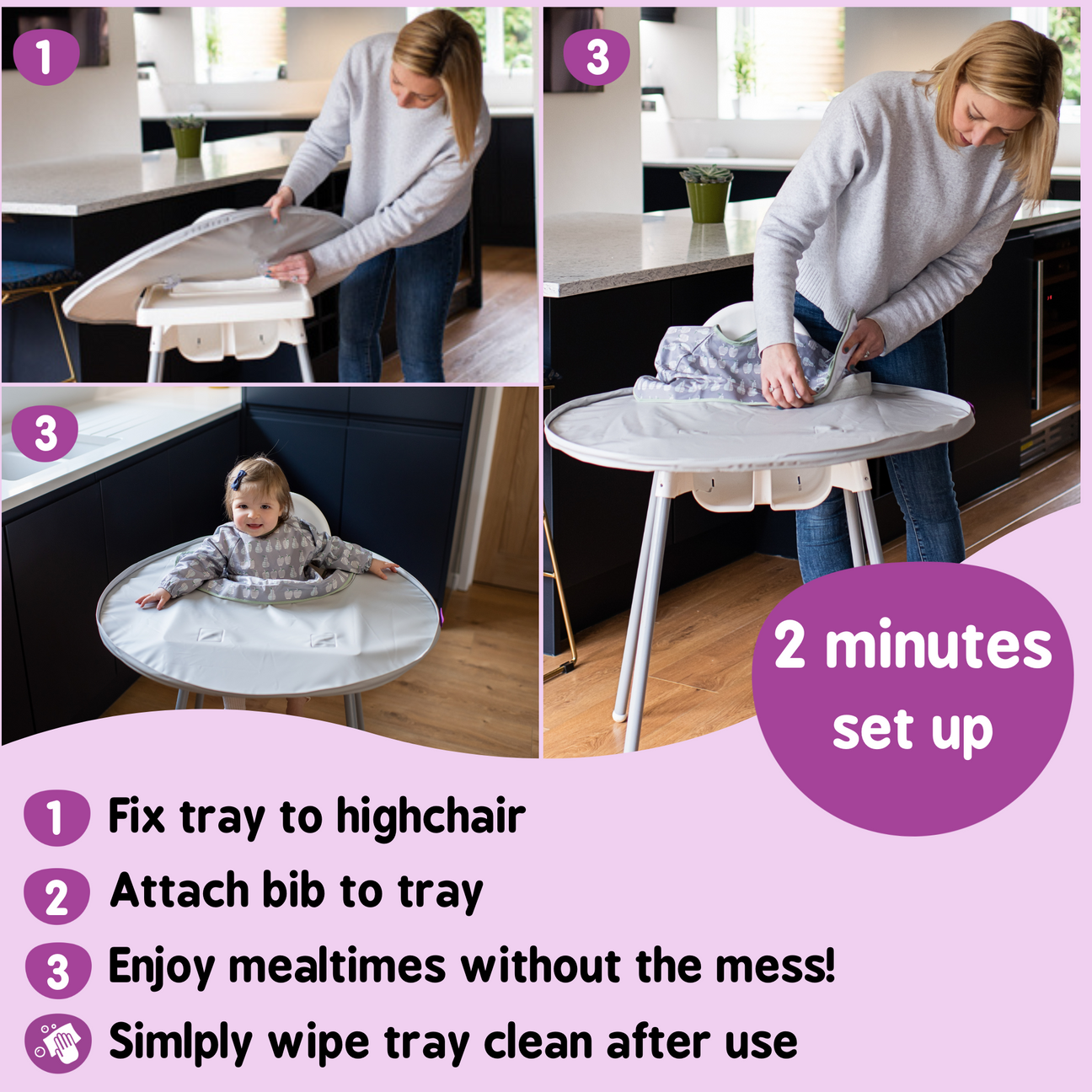 1

3

3

2 minutes set up

1 Fix tray to highchair

2 Attach bib to tray

3 Enjoy mealtimes without the mess!

Simlply wipe tray clean after use