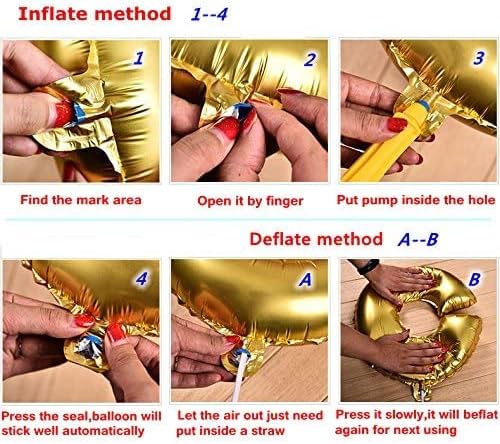 Inflate method 1--4

1

2

3

Find the mark area

Open it by finger

Put pump inside the hole

Deflate method A--B

4

A

B

Press the seal,balloon will stick well automatically

Let the air out just need put inside a straw

Press it slowly,it will beflat again for next using