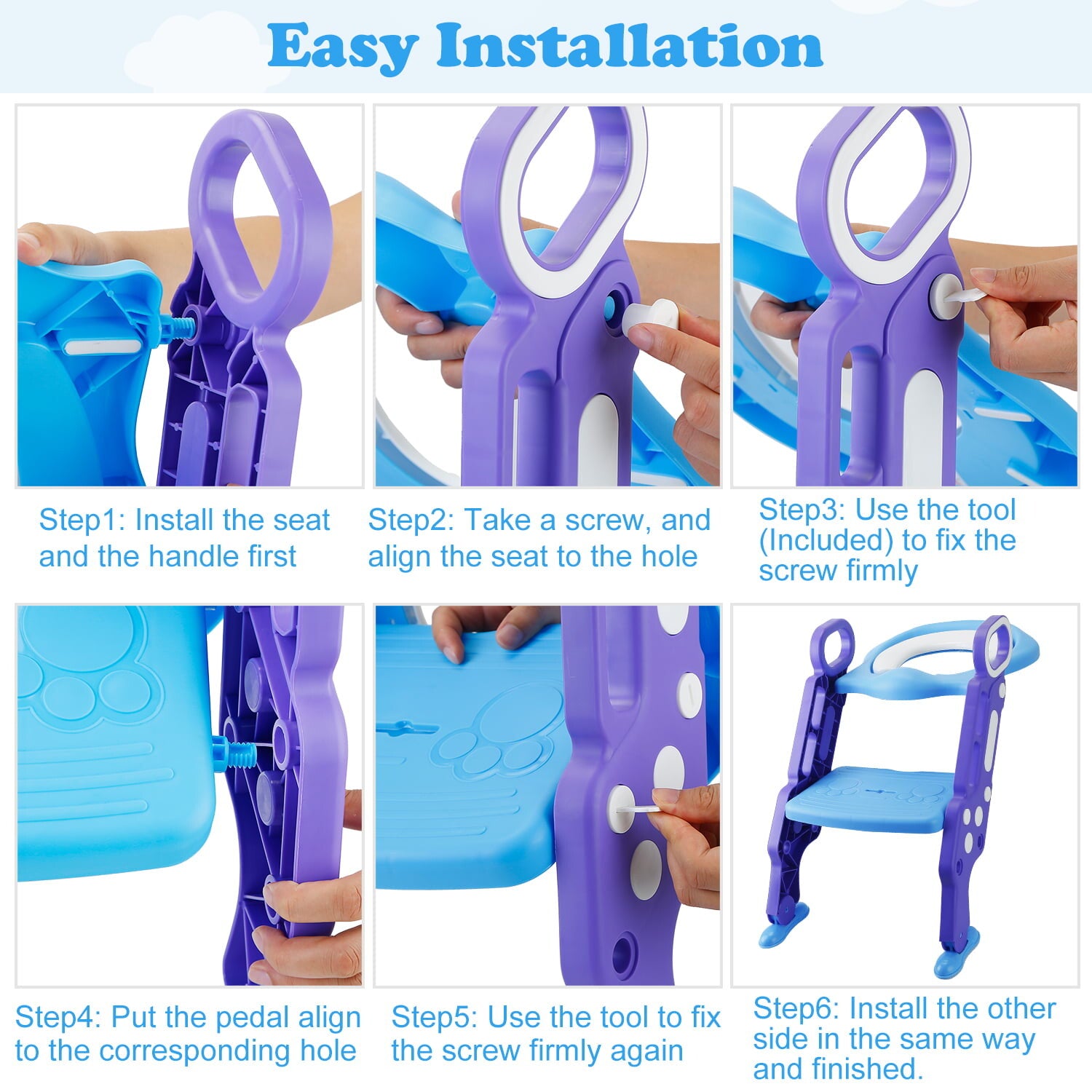 Easy Installation

Step1: Install the seat and the handle first

Step2: Take a screw, and align the seat to the hole

Step3: Use the tool (Included) to fix the screw firmly

Step4: Put the pedal align to the corresponding hole

Step5: Use the tool to fix the screw firmly again

Step6: Install the other side in the same way and finished.