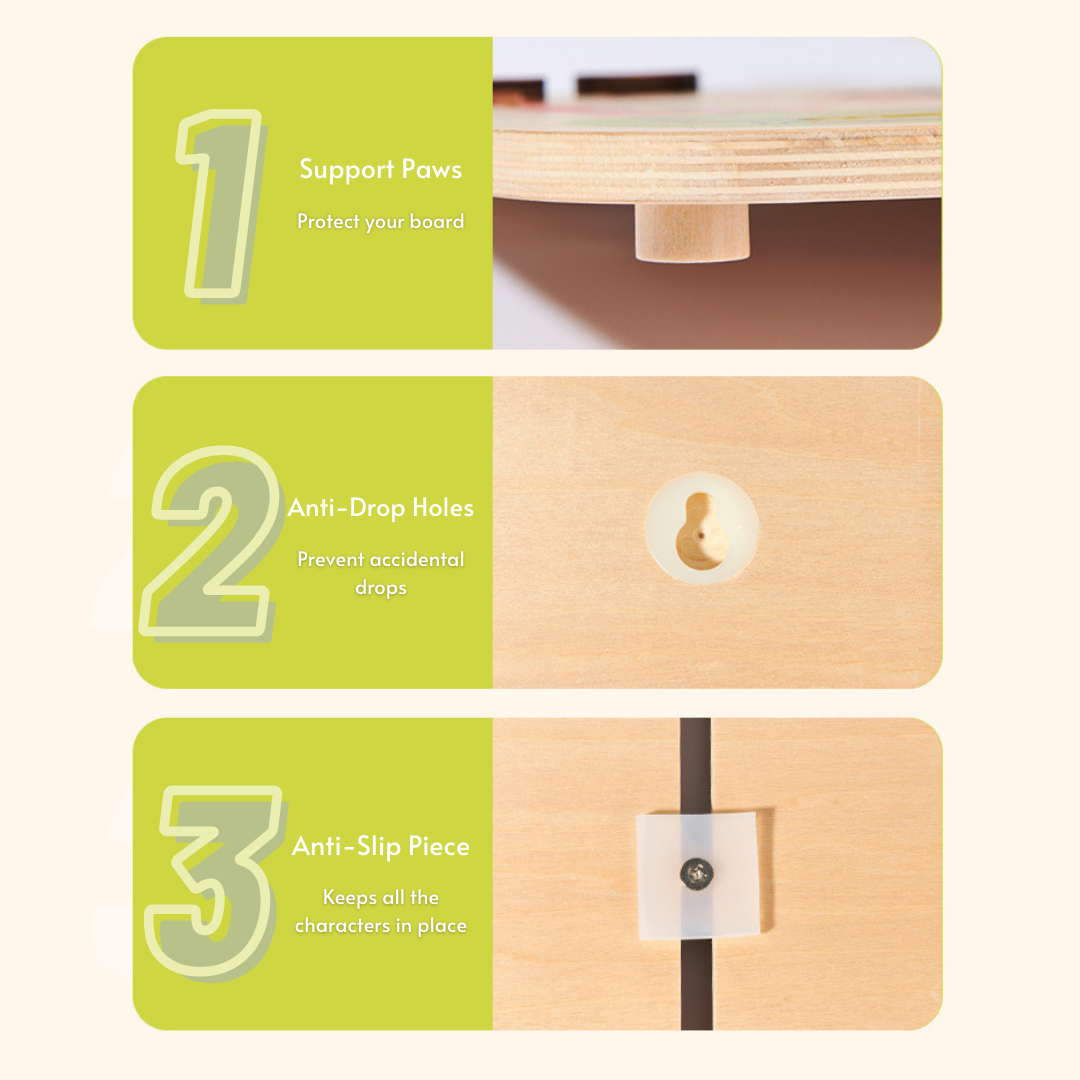 1

Support Paws

Protect your board

2

Anti-Drop Holes

Prevent accidental drops

3

Anti-Slip Piece

Keeps all the characters in place