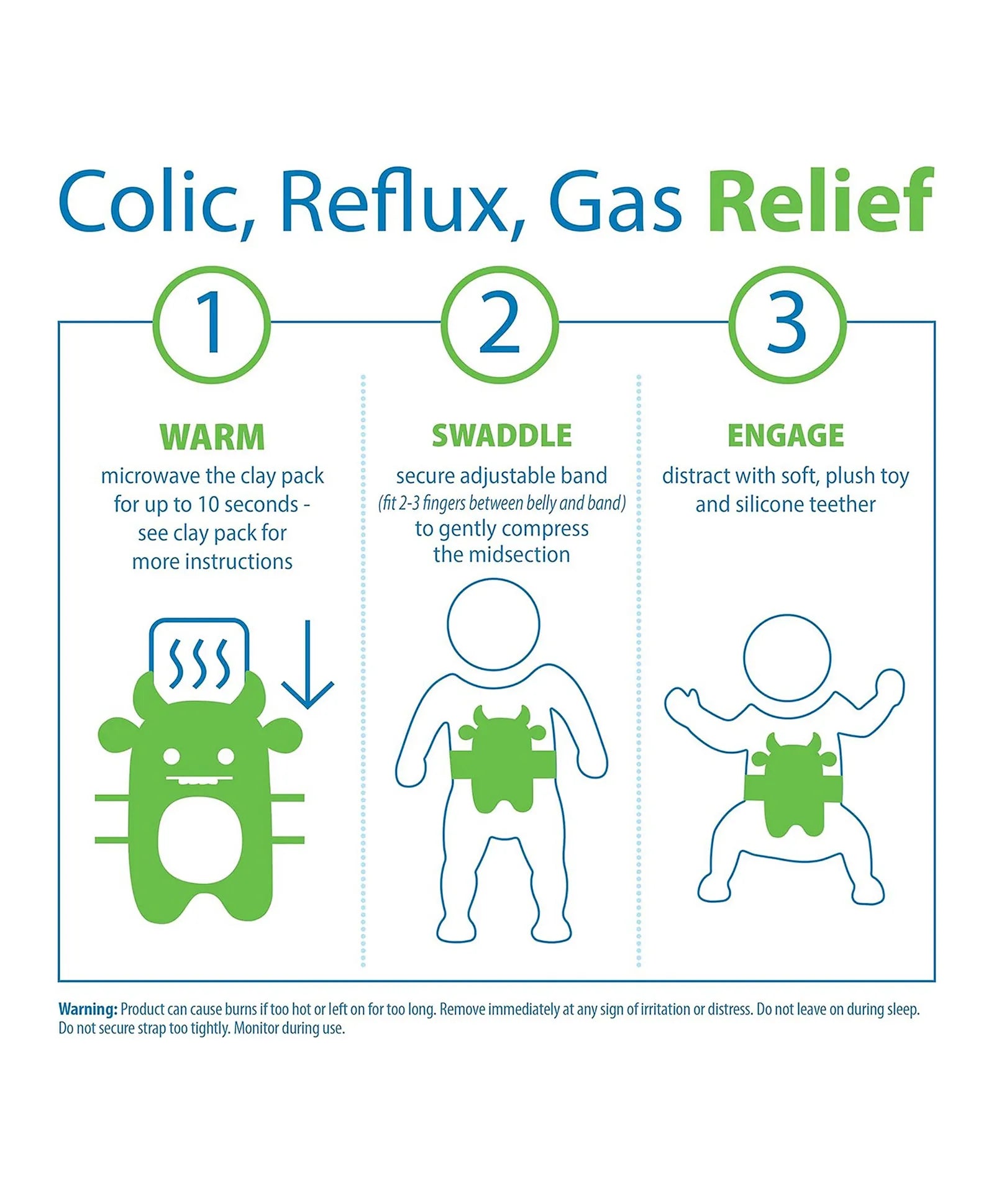 Colic, Reflux, Gas Relief

1

WARM

microwave the clay pack for up to 10 seconds - see clay pack for more instructions

2

SWADDLE

secure adjustable band (fit 2-3 fingers between belly and band) to gently compress the midsection

3

ENGAGE

distract with soft, plush toy and silicone teether

Warning: Product can cause burns if too hot or left on for too long. Remove immediately at any sign of irritation or distress. Do not leave on during sleep. Do not secure strap too tightly. Monitor during use.