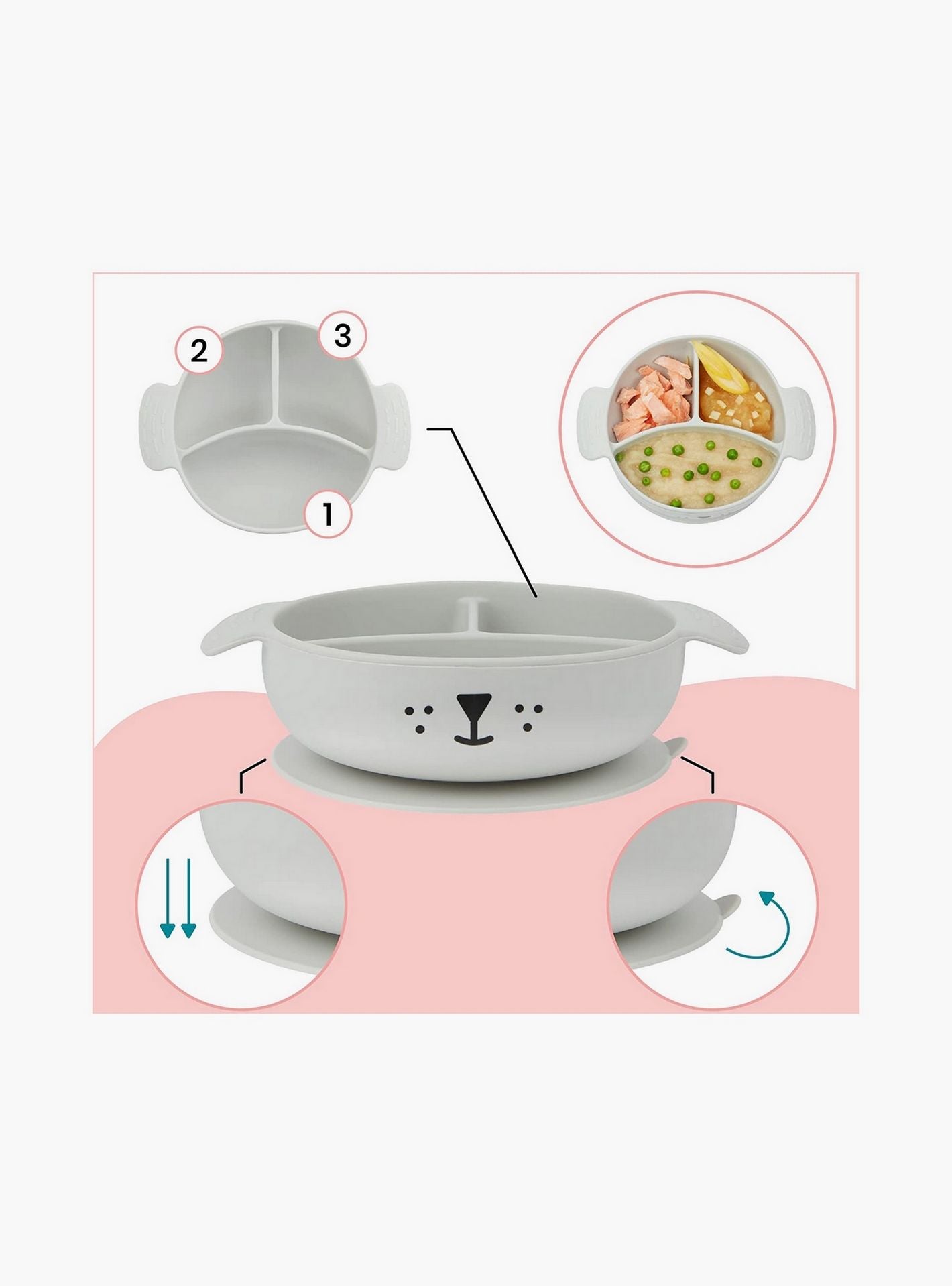 2
3
1