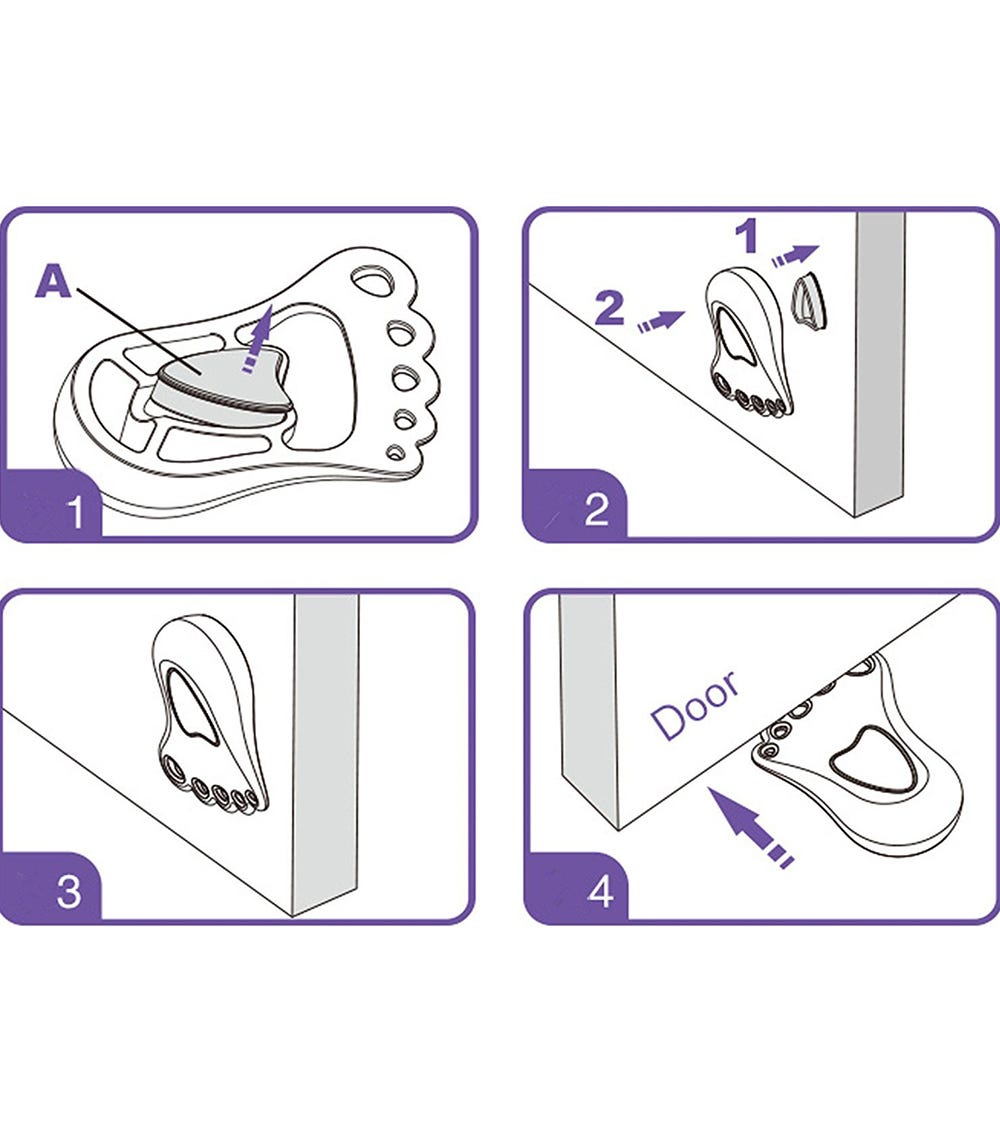 A

1

1

2

2

3

Door

4