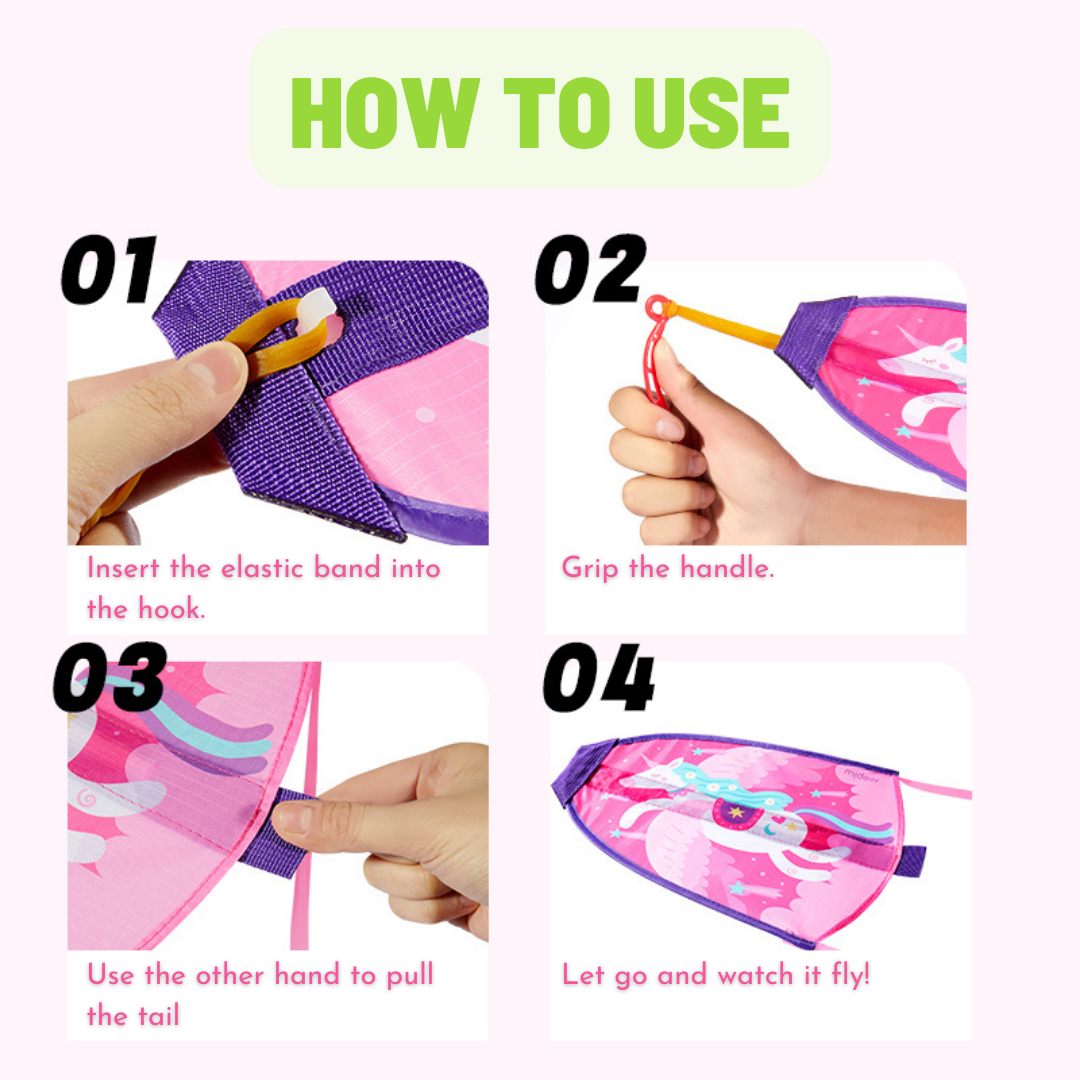 HOW TO USE

01

Insert the elastic band into the hook.

02

Grip the handle.

03

Use the other hand to pull the tail

04

mideer

Let go and watch it fly!