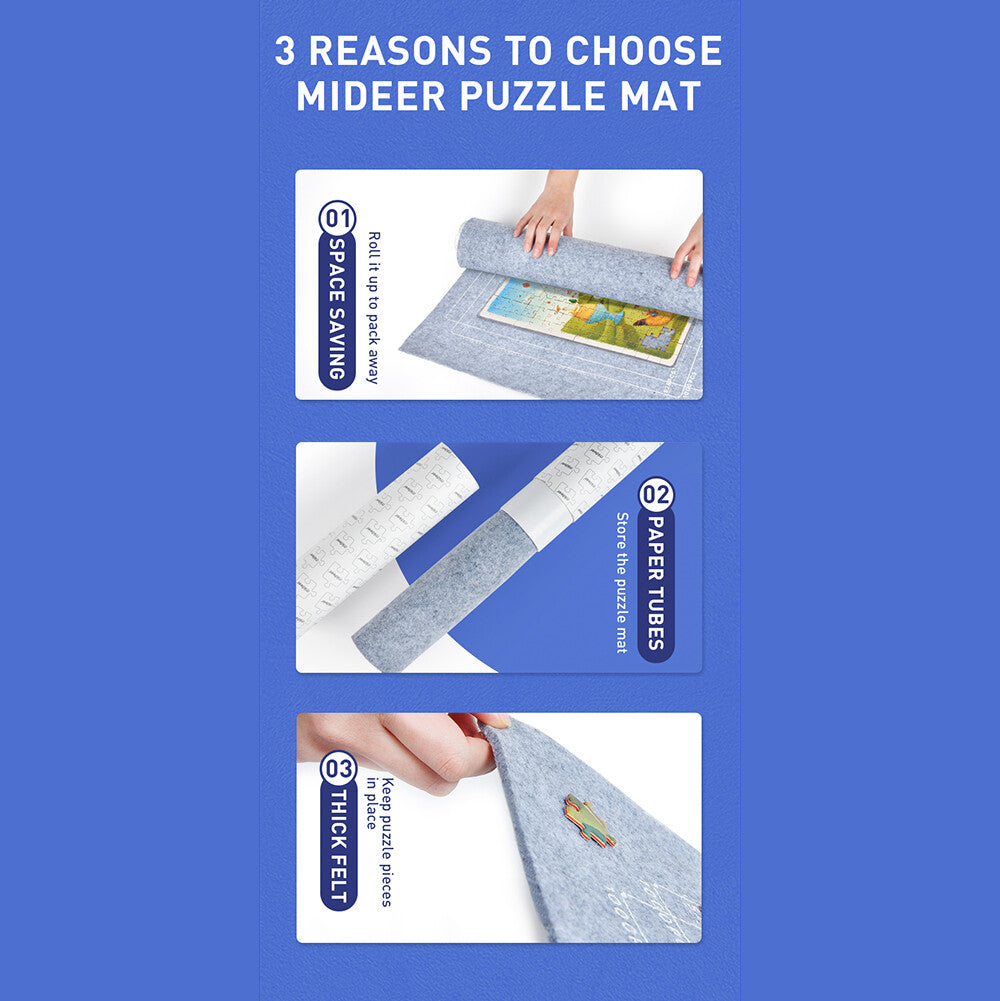 3 REASONS TO CHOOSE MIDEER PUZZLE MAT

01 SPACE SAVING
Roll it up to pack away

02 PAPER TUBES
Store the puzzle mat

03 THICK FELT
Keep puzzle pieces in place